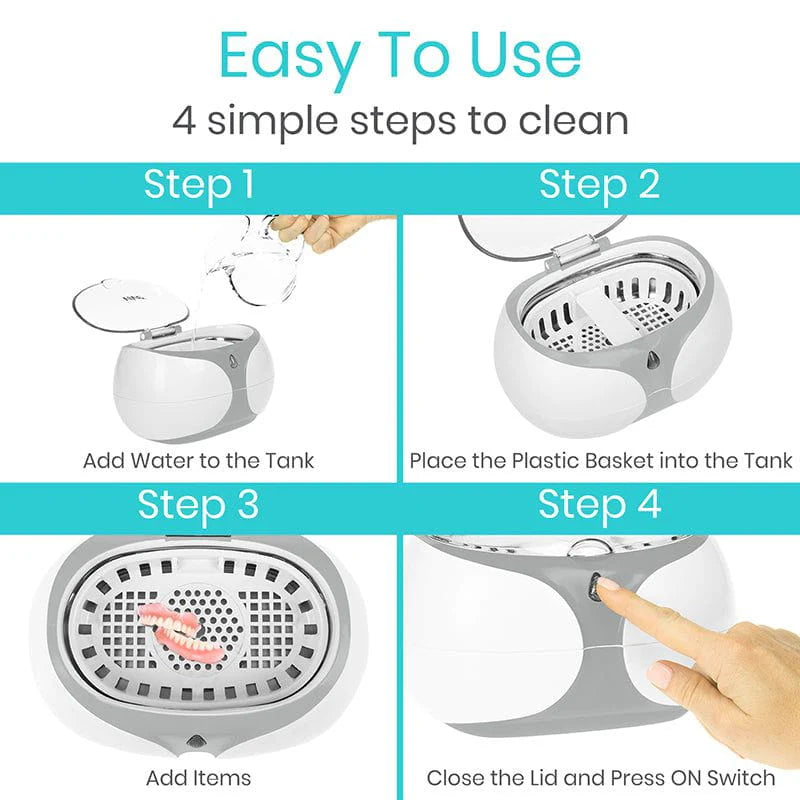 Easy To Use
4 simple steps to clean

Step 1

Add Water to the Tank

Step 2

Place the Plastic Basket into the Tank

Step 3

Add Items

Step 4

Close the Lid and Press ON Switch